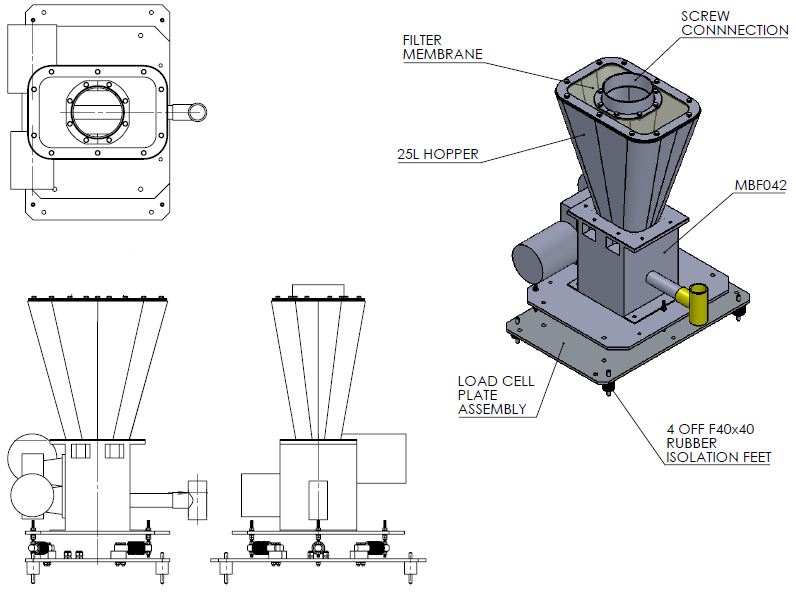 SCREW CONNNECTION

FILTER MEMBRANE

25L HOPPER

MBF042

LOAD CELL PLATE ASSEMBLY

4 OFF F40x40 RUBBER ISOLATION FEET